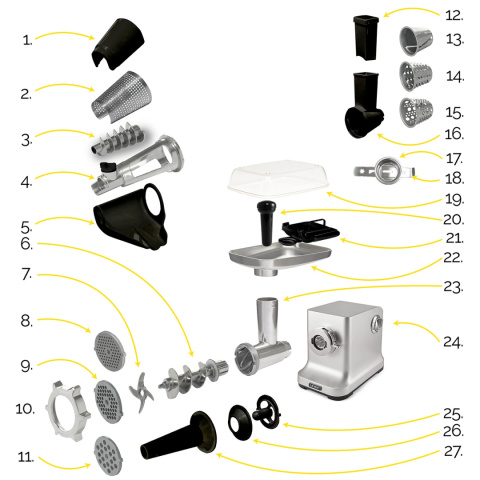 1.
2.
3.
4.
5.
6.
7.
8.
9.
10.
11.
12.
13.
14.
15.
16.
17.
18.
19.
20.
21.
22.
23.
24.
25.
26.
27.