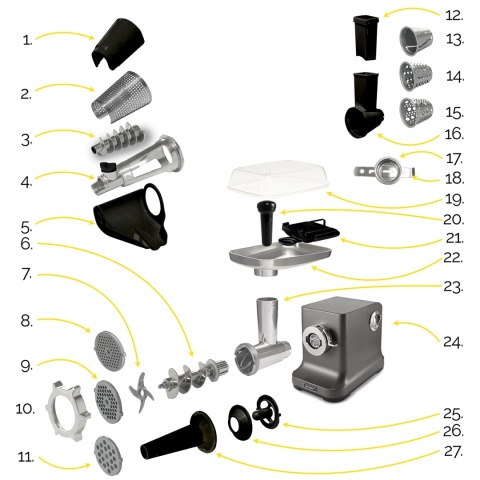 1.
2.
3.
4.
5.
6.
7.
8.
9.
10.
11.
12.
13.
14.
15.
16.
17.
18.
19.
20.
21.
22.
23.
24.
25.
26.
27.