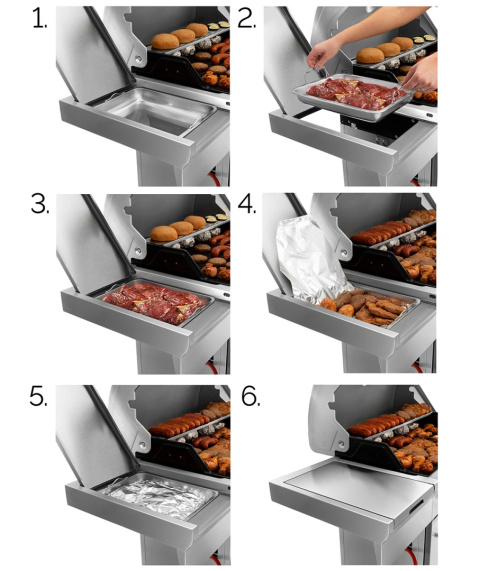 1.

2.

3.

4.

5.

6.